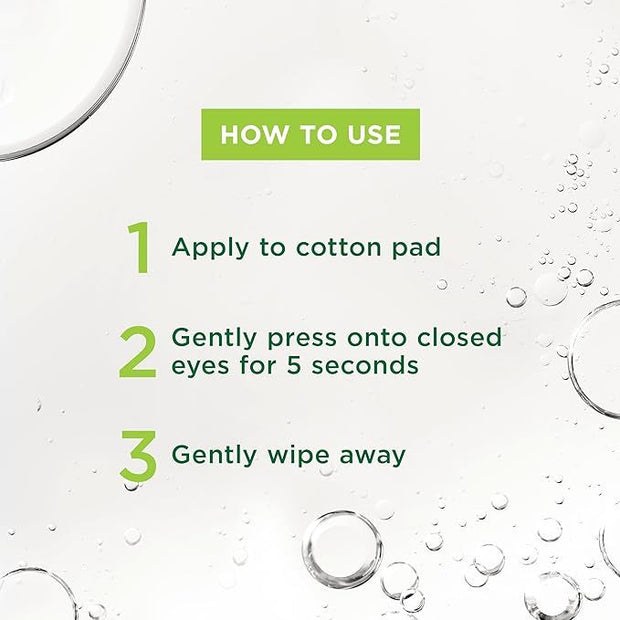 HOW TO USE

1 Apply to cotton pad

2 Gently press onto closed eyes for 5 seconds

3 Gently wipe away