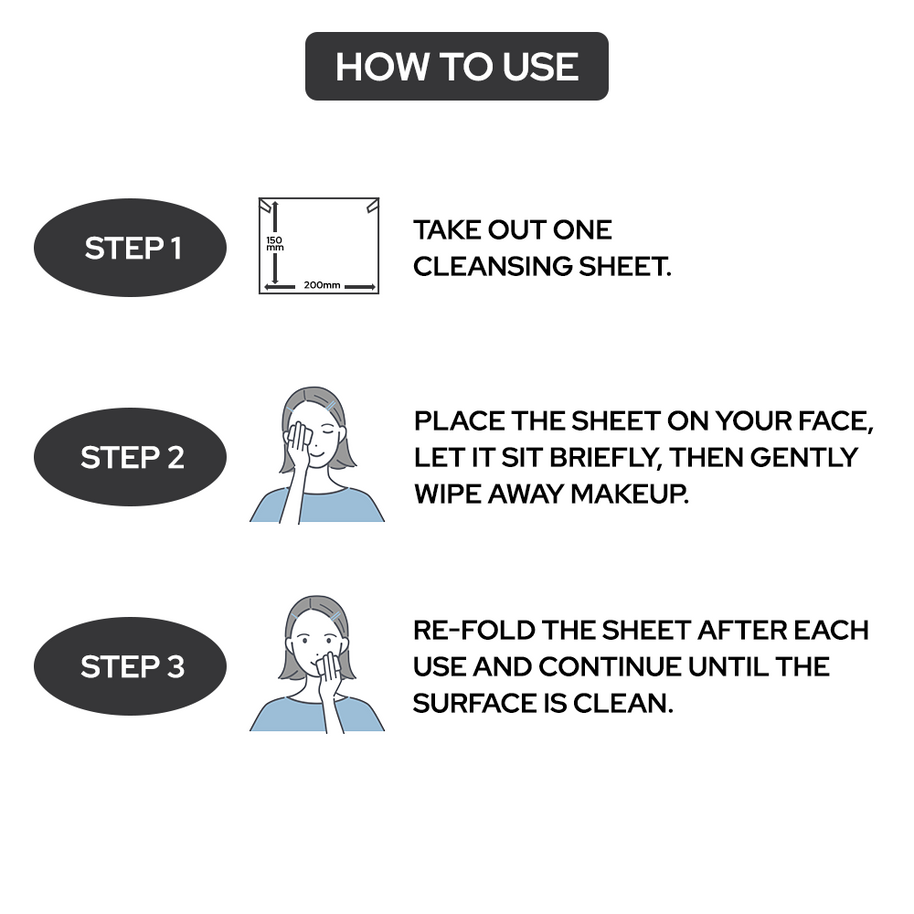 HOW TO USE

STEP 1

150 mm

200mm

TAKE OUT ONE CLEANSING SHEET.

STEP 2

PLACE THE SHEET ON YOUR FACE, LET IT SIT BRIEFLY, THEN GENTLY WIPE AWAY MAKEUP.

STEP 3

RE-FOLD THE SHEET AFTER EACH USE AND CONTINUE UNTIL THE SURFACE IS CLEAN.