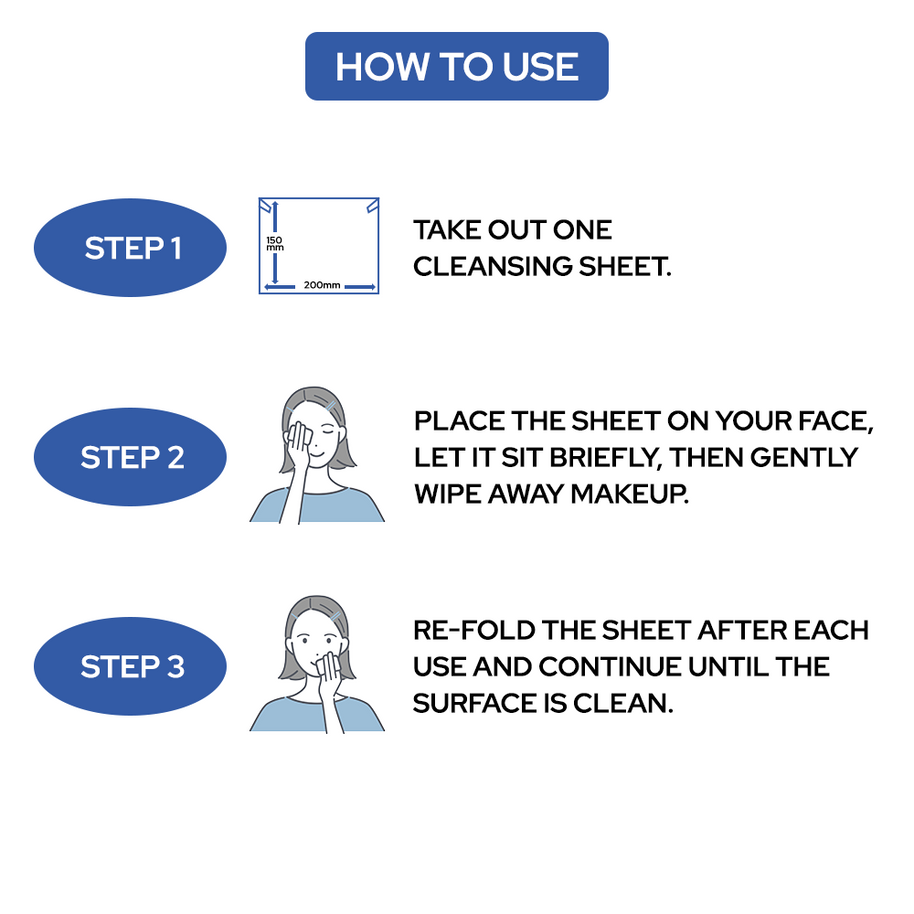 HOW TO USE

STEP 1

150 mm

200mm

TAKE OUT ONE CLEANSING SHEET.

STEP 2

PLACE THE SHEET ON YOUR FACE, LET IT SIT BRIEFLY, THEN GENTLY WIPE AWAY MAKEUP.

STEP 3

RE-FOLD THE SHEET AFTER EACH USE AND CONTINUE UNTIL THE SURFACE IS CLEAN.