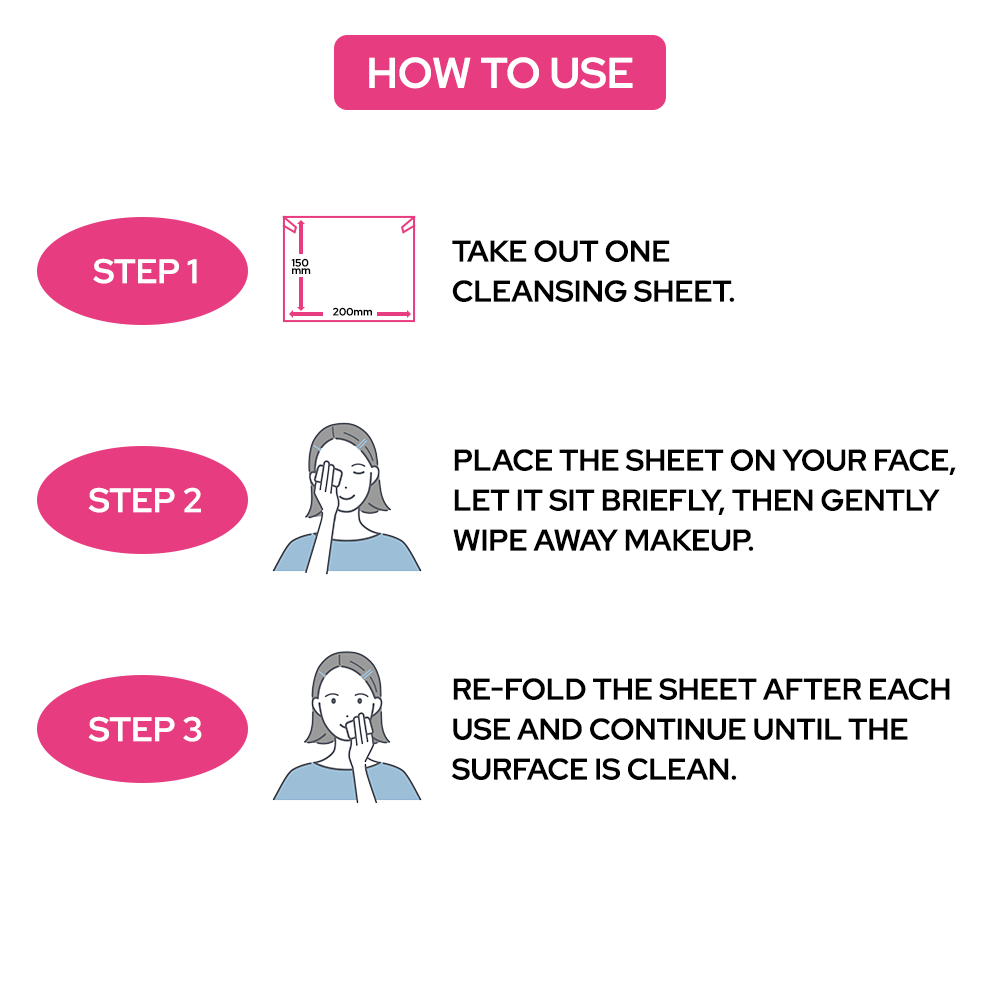 HOW TO USE

STEP 1

150 mm

200mm

TAKE OUT ONE CLEANSING SHEET.

STEP 2

PLACE THE SHEET ON YOUR FACE, LET IT SIT BRIEFLY, THEN GENTLY WIPE AWAY MAKEUP.

STEP 3

RE-FOLD THE SHEET AFTER EACH USE AND CONTINUE UNTIL THE SURFACE IS CLEAN.