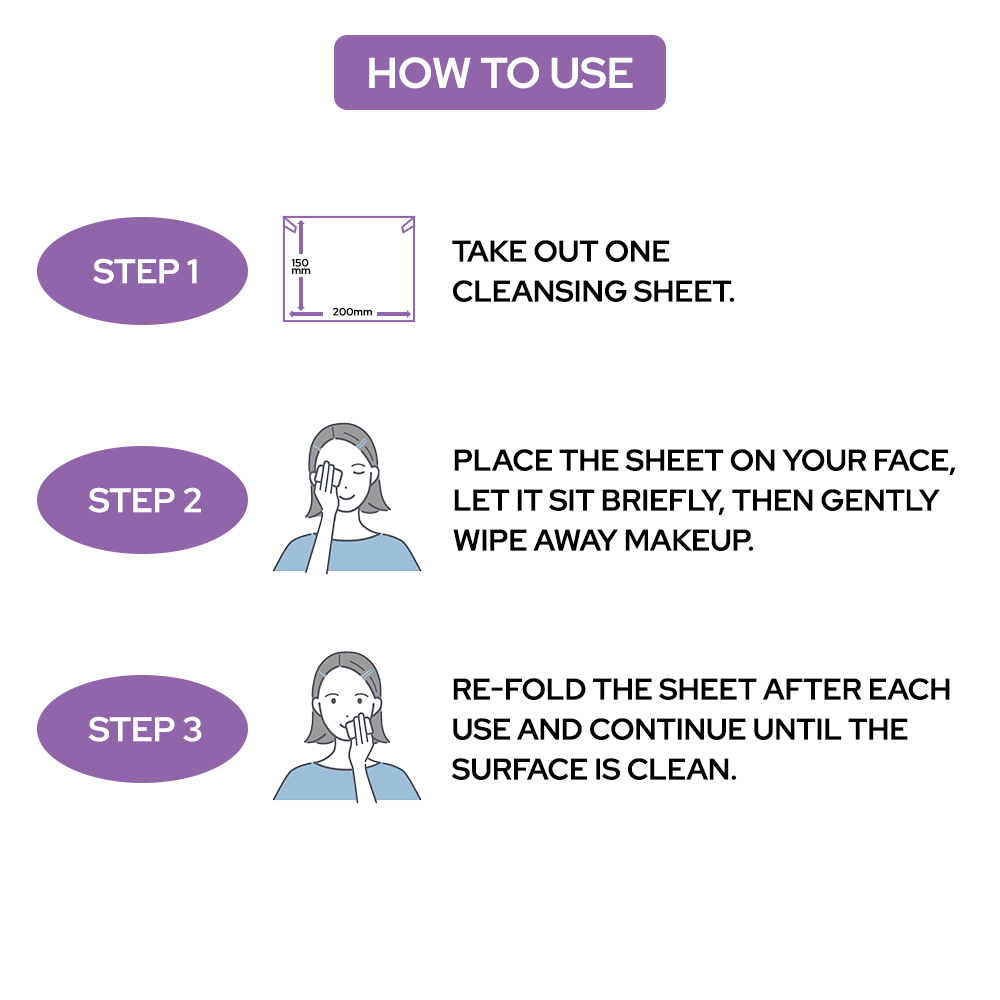 HOW TO USE

STEP 1

150 mm

200mm

TAKE OUT ONE CLEANSING SHEET.

STEP 2

PLACE THE SHEET ON YOUR FACE, LET IT SIT BRIEFLY, THEN GENTLY WIPE AWAY MAKEUP.

STEP 3

RE-FOLD THE SHEET AFTER EACH USE AND CONTINUE UNTIL THE SURFACE IS CLEAN.