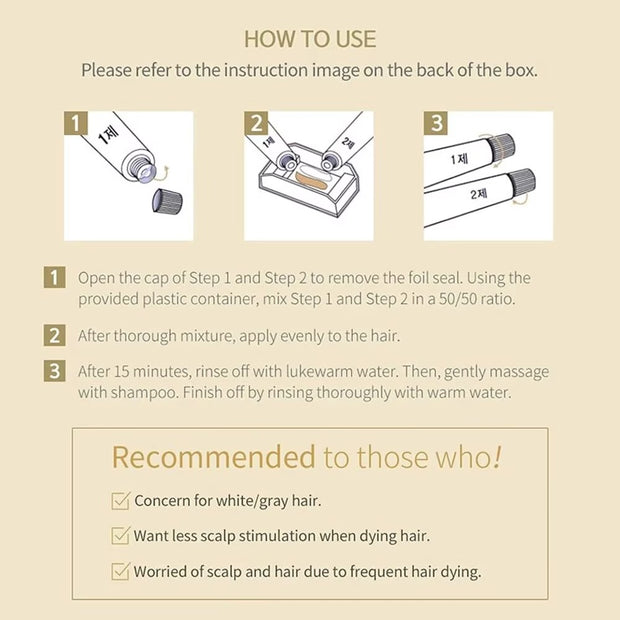 HOW TO USE

Please refer to the instruction image on the back of the box.

1

1제

2

1제

2제

3

1제

2제

1 Open the cap of Step 1 and Step 2 to remove the foil seal. Using the provided plastic container, mix Step 1 and Step 2 in a 50/50 ratio.

2 After thorough mixture, apply evenly to the hair.

3 After 15 minutes, rinse off with lukewarm water. Then, gently massage with shampoo. Finish off by rinsing thoroughly with warm water.

Recommended to those who!

Concern for white/gray hair.

Want less scalp stimulation when dying hair.

Worried of scalp and hair due to frequent hair dying.